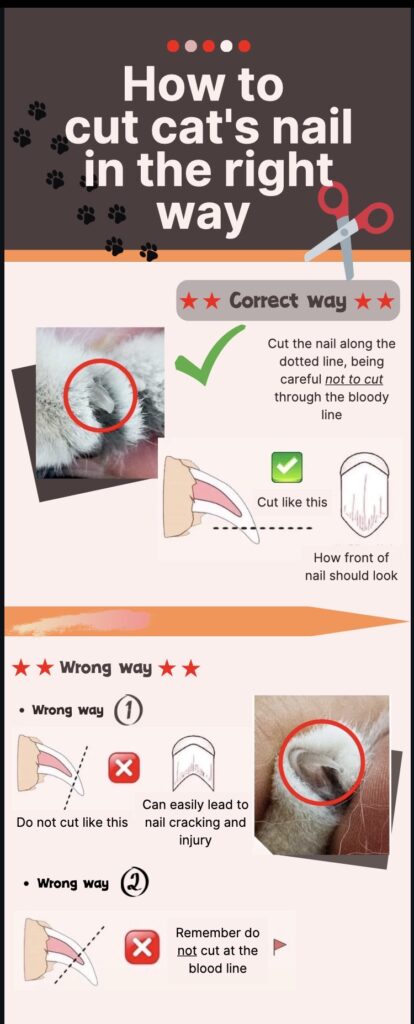 How to cut cat's nail in the right way

★★ Correct way ★★

Cut the nail along the dotted line, being careful not to cut through the bloody line

Cut like this

How front of nail should look

★★ Wrong way ★★

• Wrong way ①

Do not cut like this

Can easily lead to nail cracking and injury

• Wrong way ②

Remember do not cut at the blood line